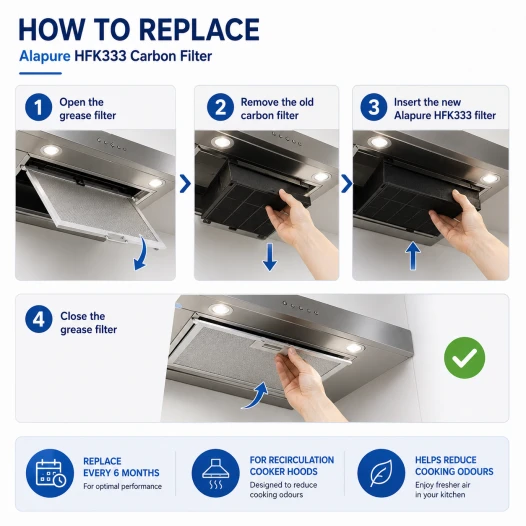 HOW TO REPLACE

Alapure HFK333 Carbon Filter

1 Open the grease filter

2 Remove the old carbon filter

3 Insert the new Alapure HFK333 filter

4 Close the grease filter

REPLACE EVERY 6 MONTHS
For optimal performance

FOR RECIRCULATION COOKER HOODS
Designed to reduce cooking odours

HELPS REDUCE COOKING ODOURS
Enjoy fresher air in your kitchen