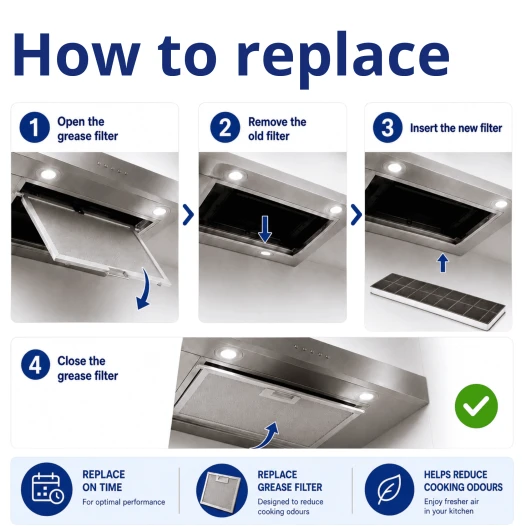 How to replace

1 Open the grease filter

2 Remove the old filter

3 Insert the new filter

4 Close the grease filter

REPLACE ON TIME
For optimal performance

REPLACE GREASE FILTER
Designed to reduce cooking odours

HELPS REDUCE COOKING ODOURS
Enjoy fresher air in your kitchen